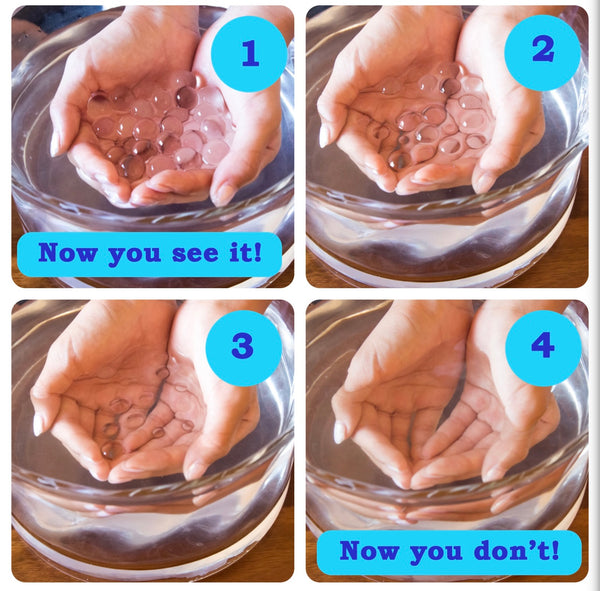 1

Now you see it!

2

3

4

Now you don't!